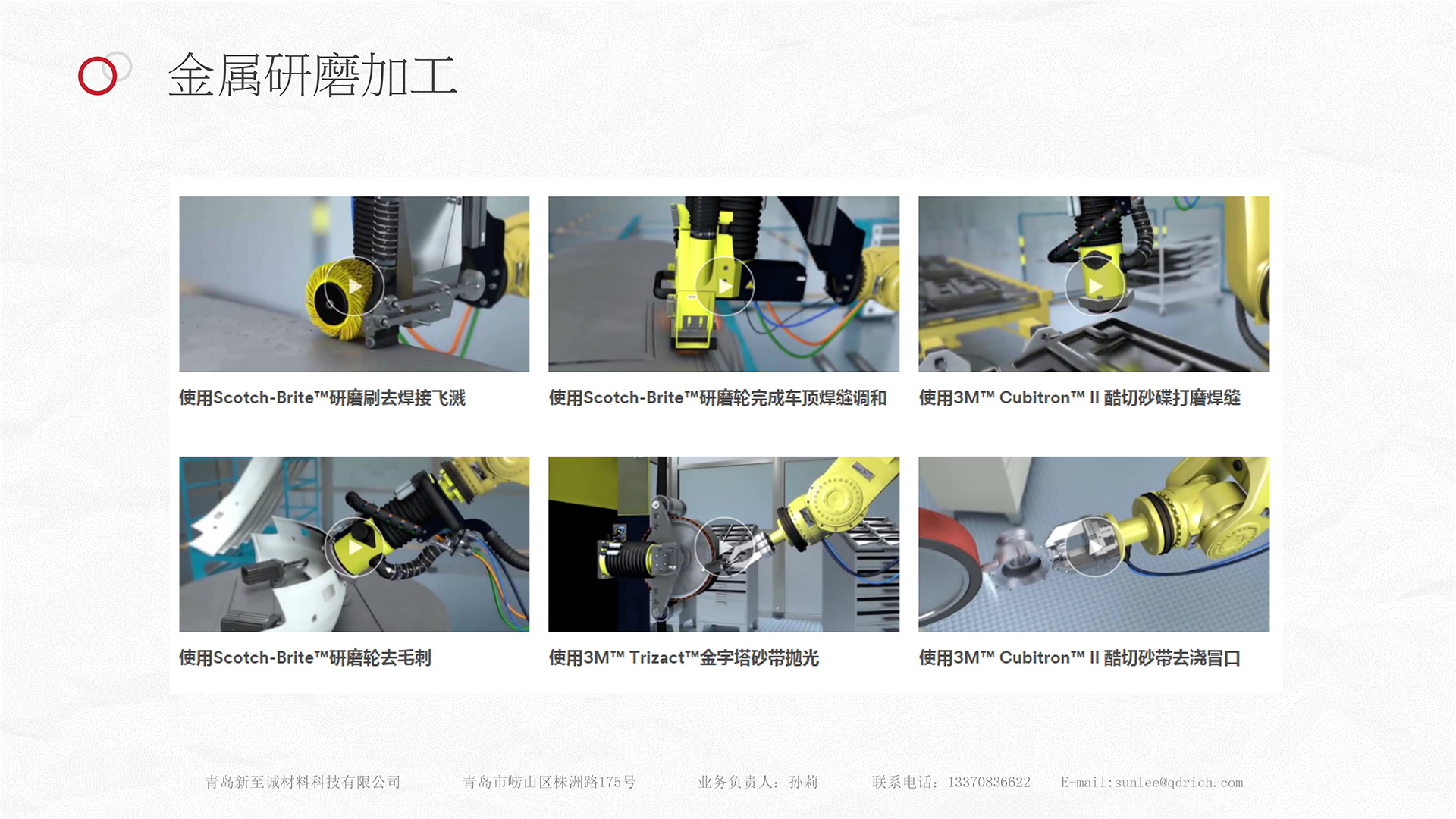 金属研磨加工

使用Scotch-Brite™研磨刷去焊接飞溅

使用Scotch-Brite™研磨轮完成车顶焊缝调和

使用3M™ Cubitron™ II 酷切砂碟打磨焊缝

使用Scotch-Brite™研磨轮去毛刺

使用3M™ Trizact™金字塔砂带抛光

使用3M™ Cubitron™ II 酷切砂带去浇冒口

青岛新至诚材料科技有限公司　青岛市崂山区株洲路175号　业务负责人：孙莉　联系电话：13370836622　E-mail:sunlee@qdrich.com